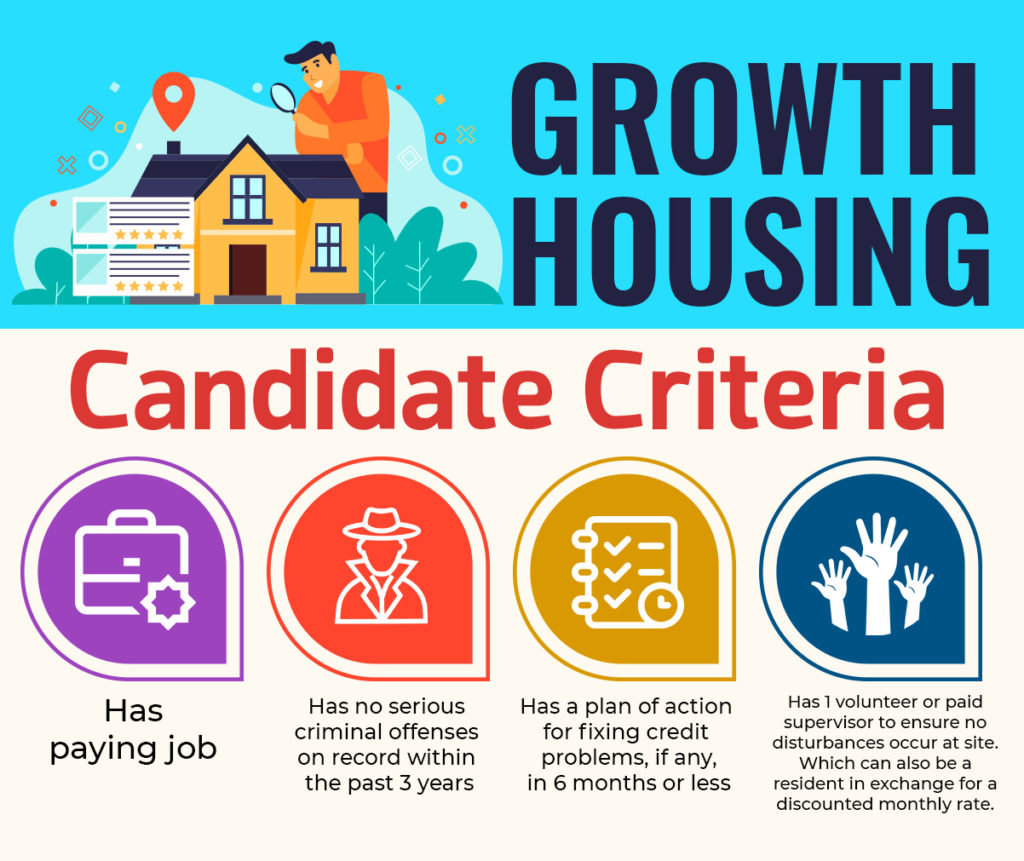 GROWTH HOUSING

Candidate Criteria

Has paying job

Has no serious criminal offenses on record within the past 3 years

Has a plan of action for fixing credit problems, if any, in 6 months or less

Has 1 volunteer or paid supervisor to ensure no disturbances occur at site. Which can also be a resident in exchange for a discounted monthly rate.